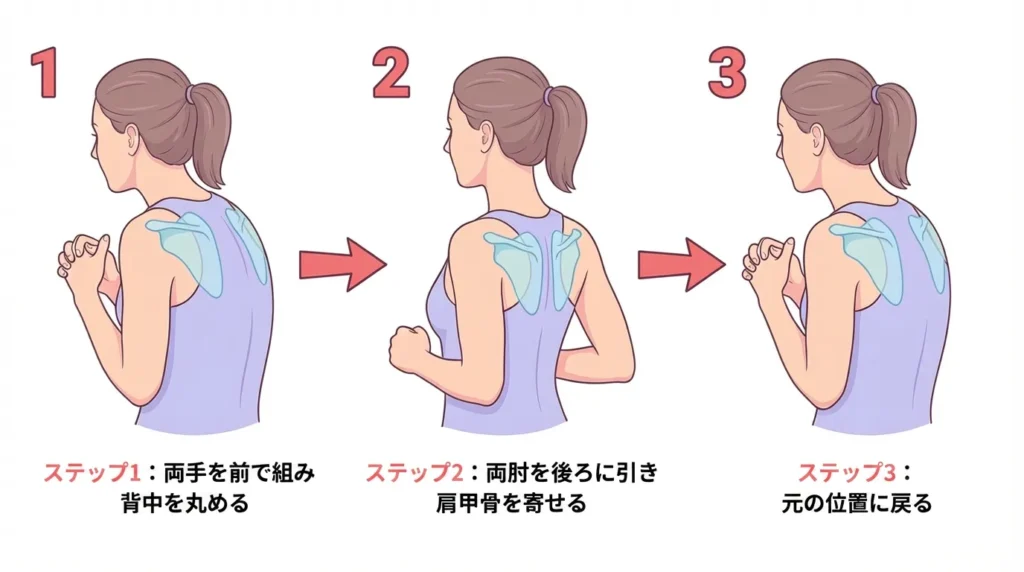 1

2

3

ステップ1：両手を前で組み
背中を丸める

ステップ2：両肘を後ろに引き
肩甲骨を寄せる

ステップ3：
元の位置に戻る