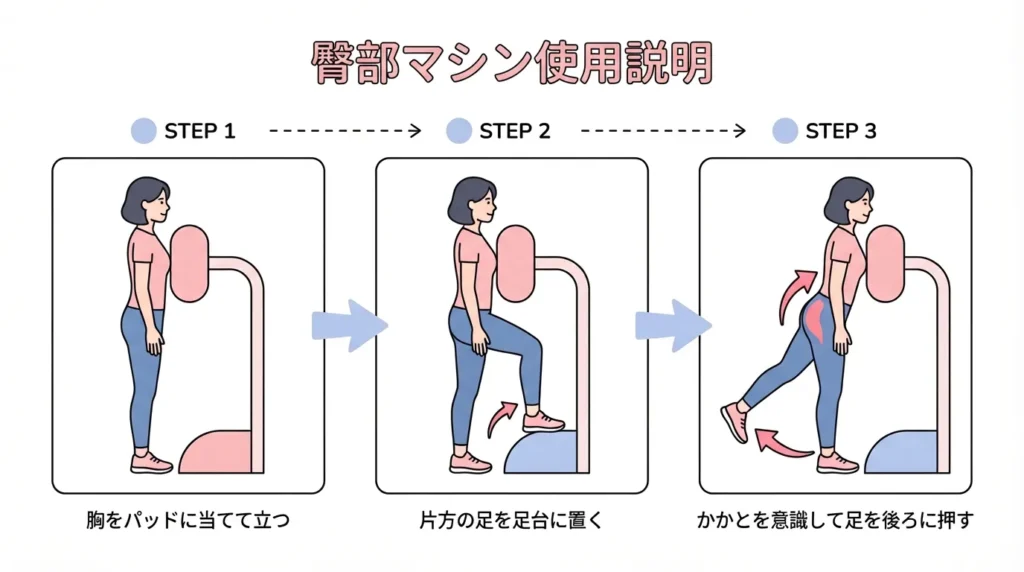 臀部マシン使用説明

STEP 1

STEP 2

STEP 3

胸をパッドに当てて立つ

片方の足を足台に置く

かかとを意識して足を後ろに押す